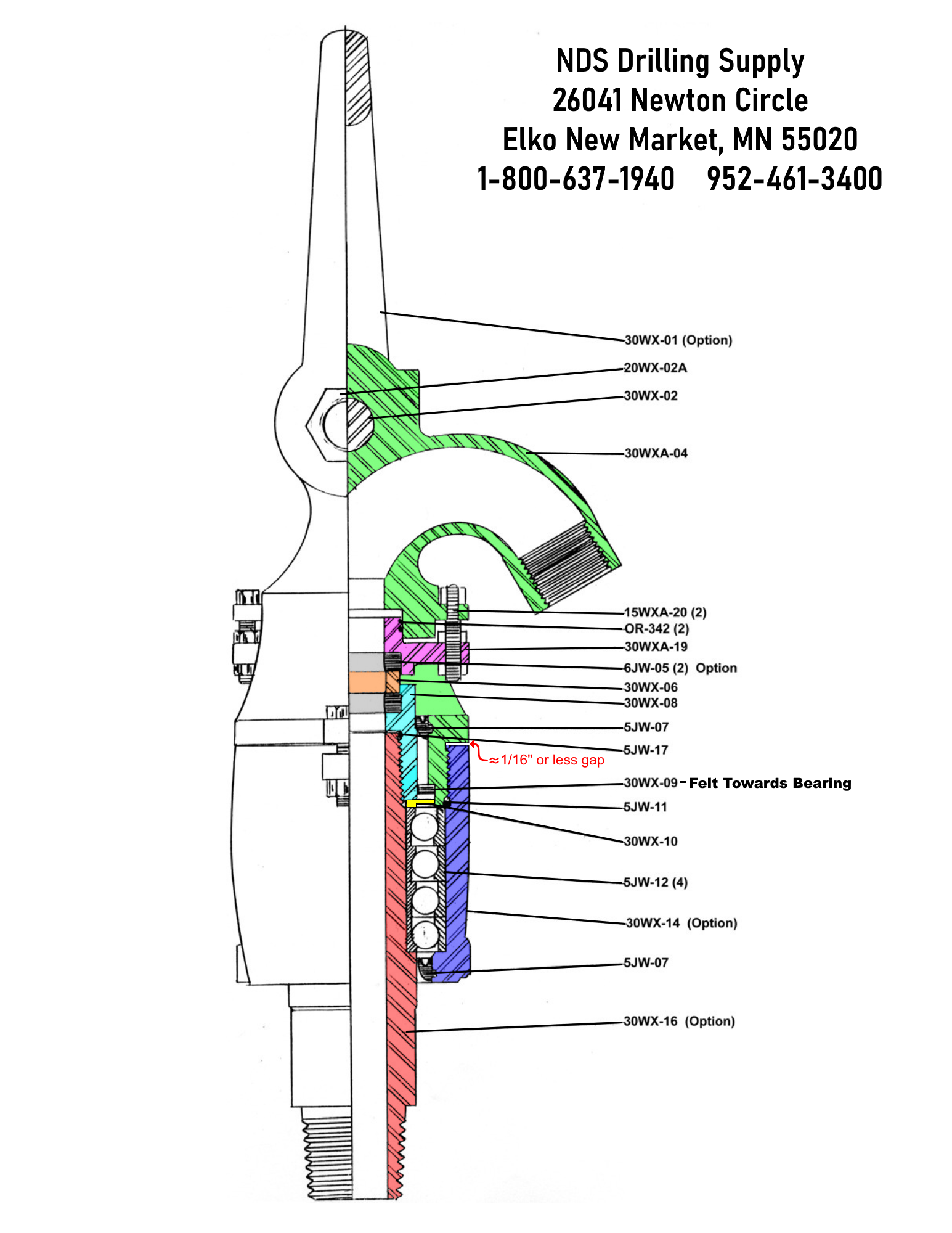 NDS Drilling Supply
26041 Newton Circle
Elko New Market, MN 55020
1-800-637-1940    952-461-3400

30WX-01 (Option)
20WX-02A
30WX-02
30WXA-04
15WXA-20 (2)
OR-342 (2)
30WXA-19
6JW-05 (2) Option
30WX-06
30WX-08
5JW-07
5JW-17
≈1/16" or less gap
30WX-09 - Felt Towards Bearing
5JW-11
30WX-10
5JW-12 (4)
30WX-14 (Option)
5JW-07
30WX-16 (Option)