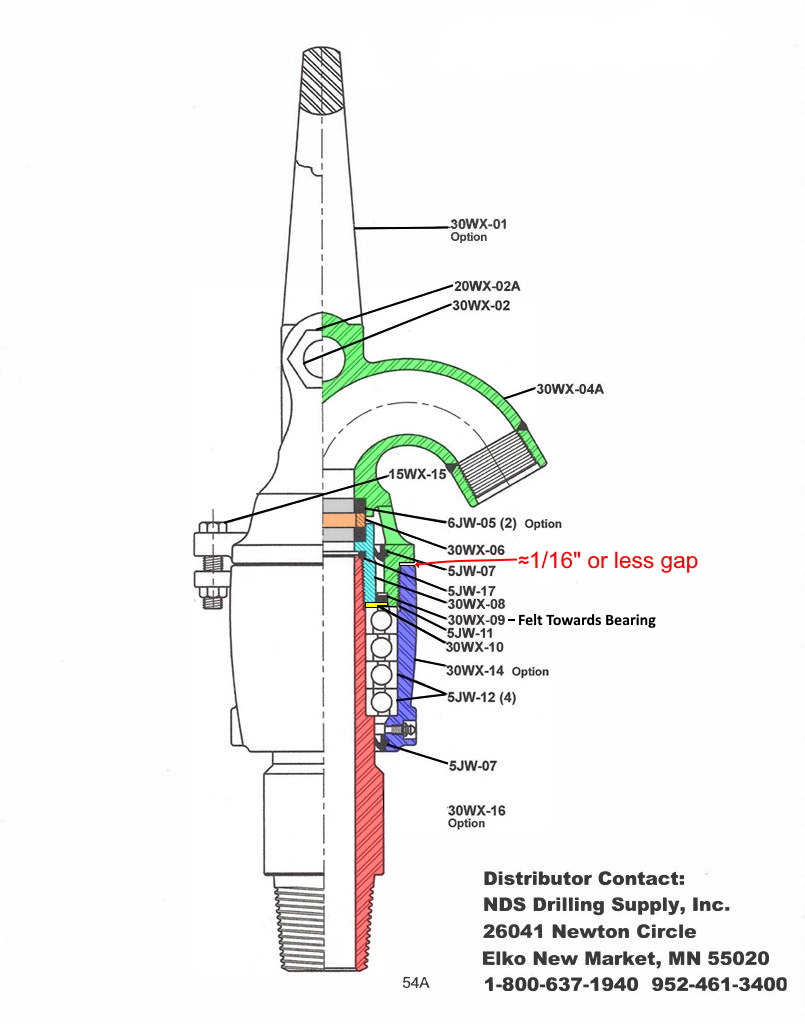 30WX-01
Option

20WX-02A
30WX-02

30WX-04A

15WX-15

6JW-05 (2) Option
30WX-06
5JW-07
≈1/16" or less gap
5JW-17
30WX-08
30WX-09 – Felt Towards Bearing
5JW-11
30WX-10
30WX-14 Option
5JW-12 (4)

5JW-07

30WX-16
Option

Distributor Contact:
NDS Drilling Supply, Inc.
26041 Newton Circle
Elko New Market, MN 55020
1-800-637-1940 952-461-3400

54A