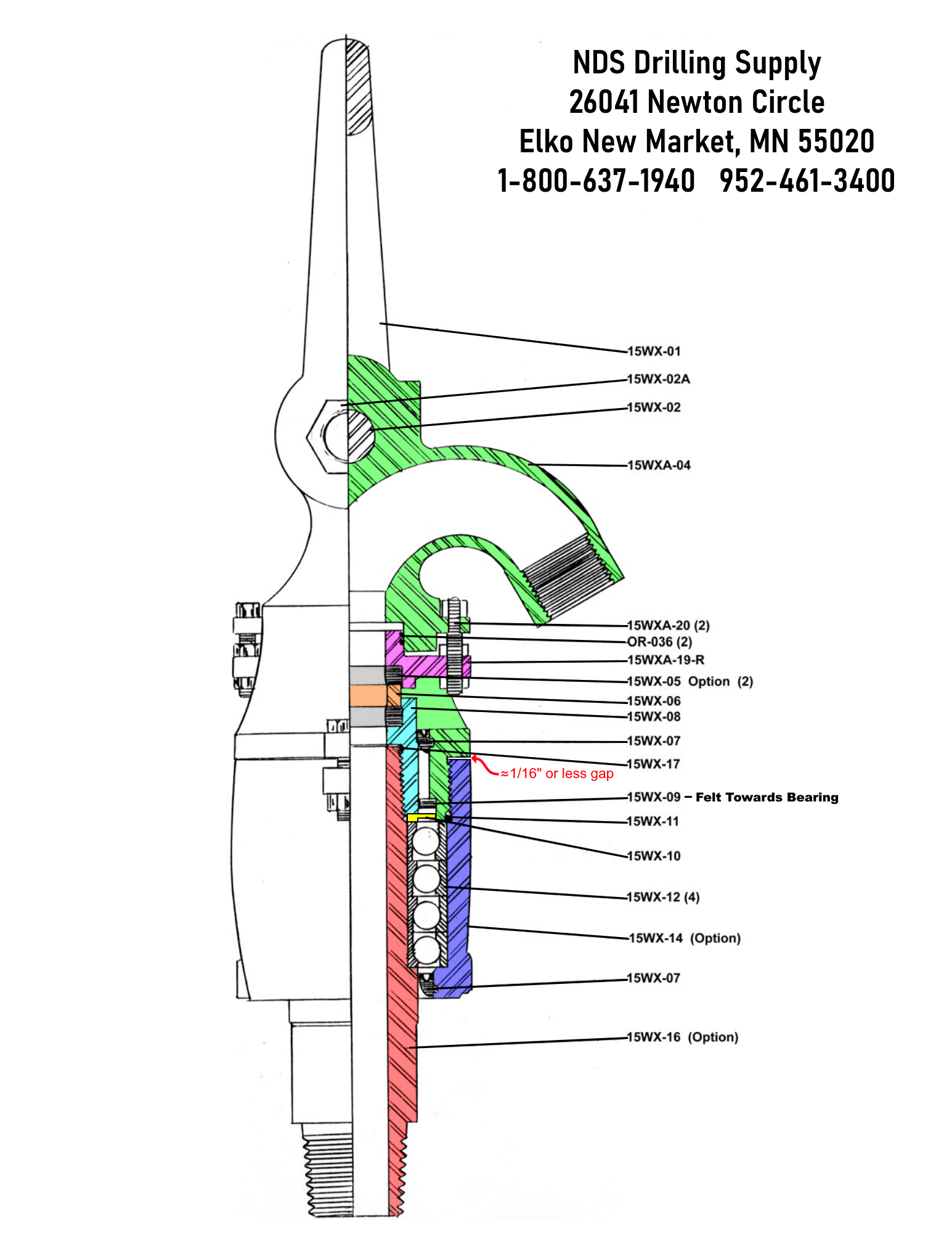 NDS Drilling Supply
26041 Newton Circle
Elko New Market, MN 55020
1-800-637-1940   952-461-3400

15WX-01
15WX-02A
15WX-02
15WXA-04
15WXA-20 (2)
OR-036 (2)
15WXA-19-R
15WX-05 Option (2)
15WX-06
15WX-08
15WX-07
15WX-17
≈1/16" or less gap
15WX-09 – Felt Towards Bearing
15WX-11
15WX-10
15WX-12 (4)
15WX-14 (Option)
15WX-07
15WX-16 (Option)