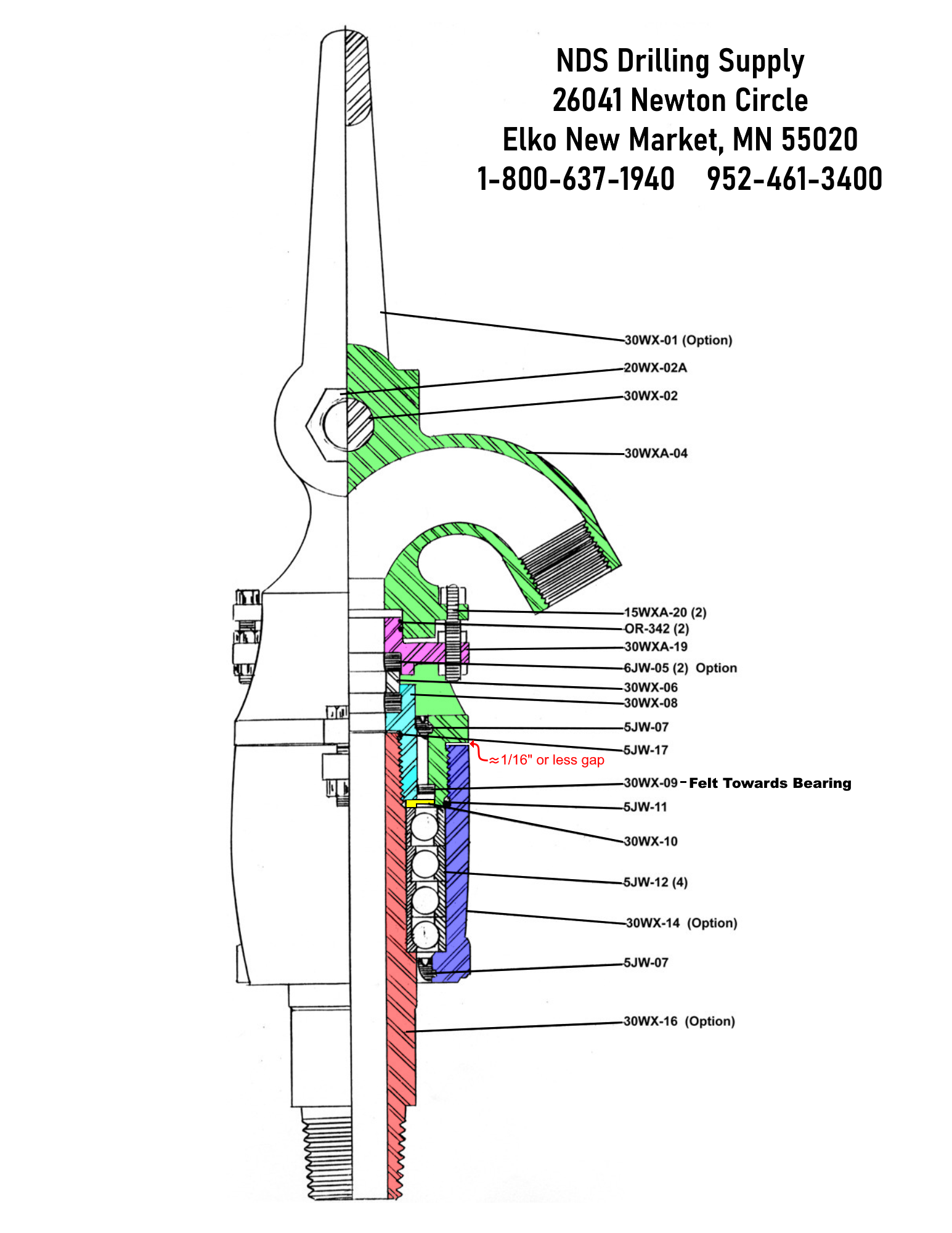 NDS Drilling Supply
26041 Newton Circle
Elko New Market, MN 55020
1-800-637-1940 952-461-3400

30WX-01 (Option)
20WX-02A
30WX-02
30WXA-04
15WXA-20 (2)
OR-342 (2)
30WXA-19
6JW-05 (2) Option
30WX-06
30WX-08
5JW-07
5JW-17
≈1/16" or less gap
30WX-09 - Felt Towards Bearing
5JW-11
30WX-10
5JW-12 (4)
30WX-14 (Option)
5JW-07
30WX-16 (Option)